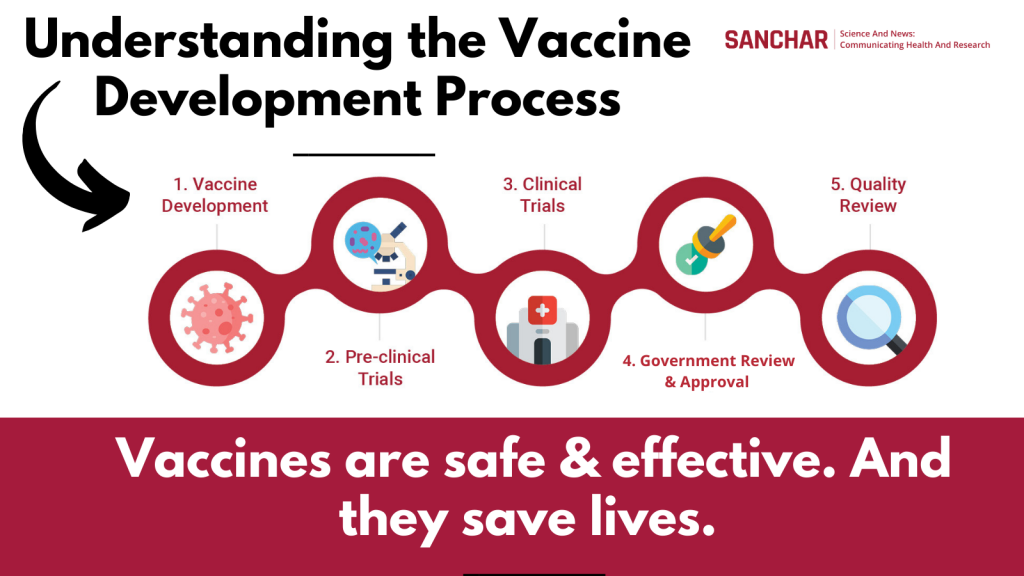 Understanding the Vaccine Development Process

SANCHAR | Science And News: Communicating Health And Research

1. Vaccine Development

2. Pre-clinical Trials

3. Clinical Trials

4. Government Review & Approval

5. Quality Review

Vaccines are safe & effective. And they save lives.